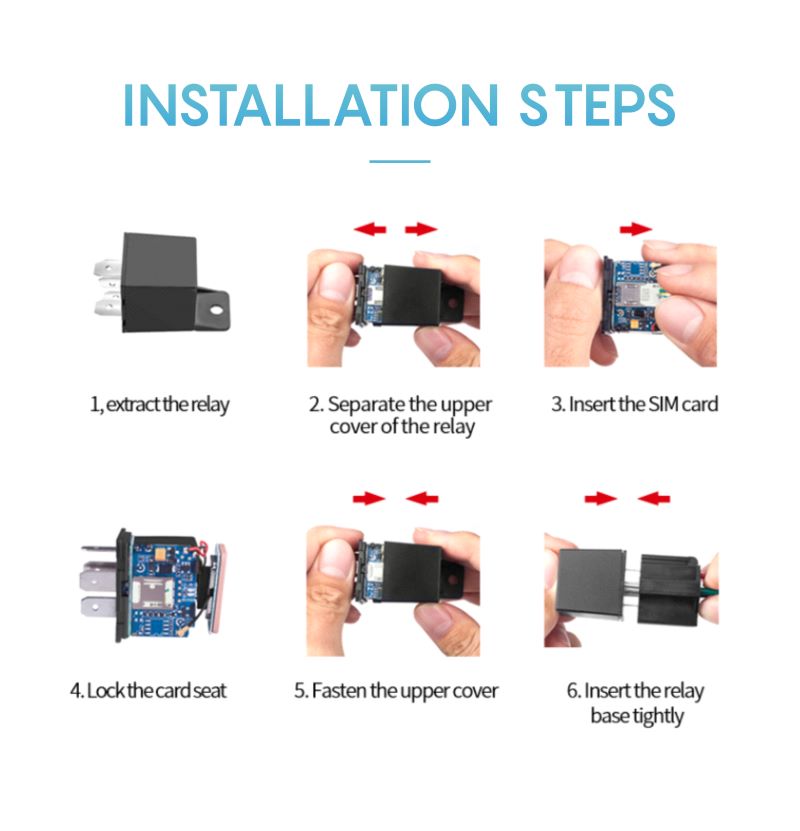 INSTALLATION STEPS

1, extract the relay

2. Separate the upper cover of the relay

3. Insert the SIM card

4. Lock the card seat

5. Fasten the upper cover

6. Insert the relay base tightly